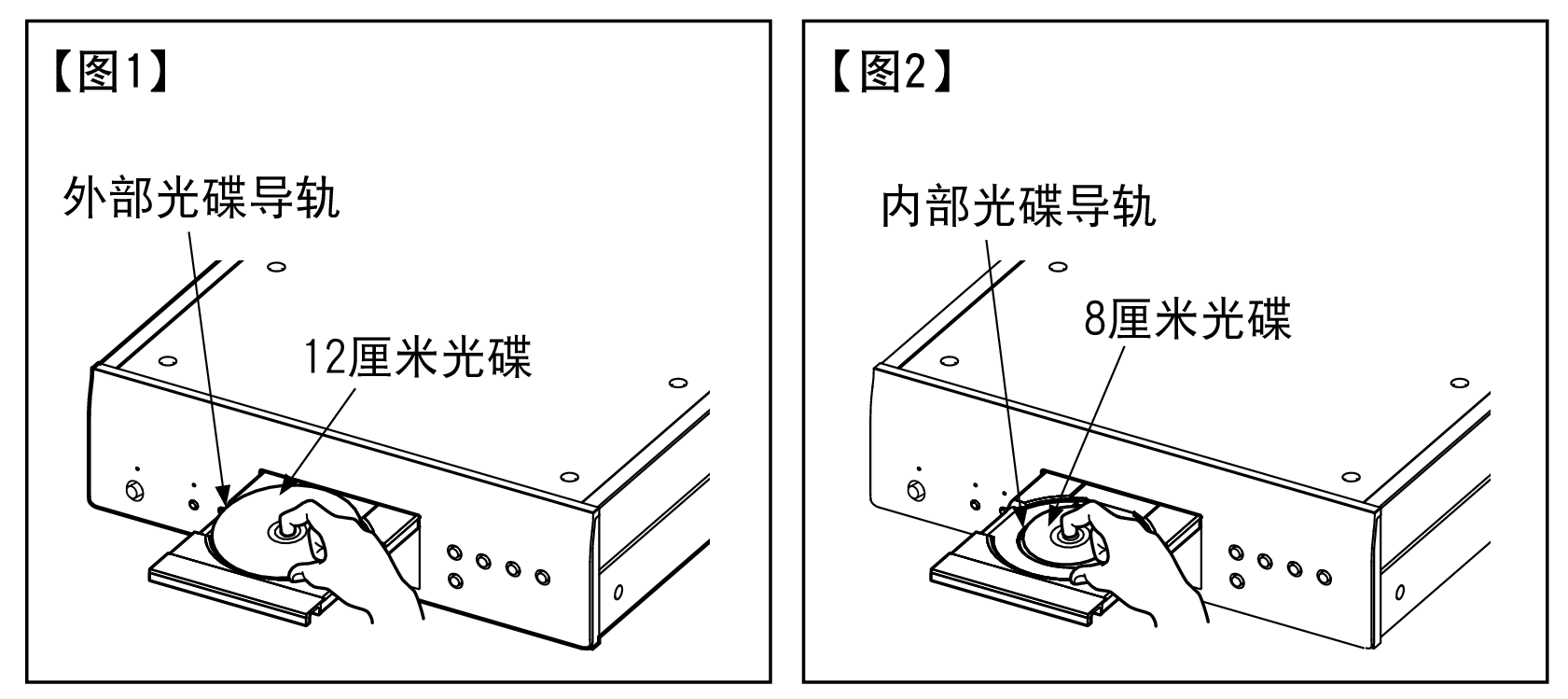 【图1】

外部光碟导轨

12厘米光碟

【图2】

内部光碟导轨

8厘米光碟